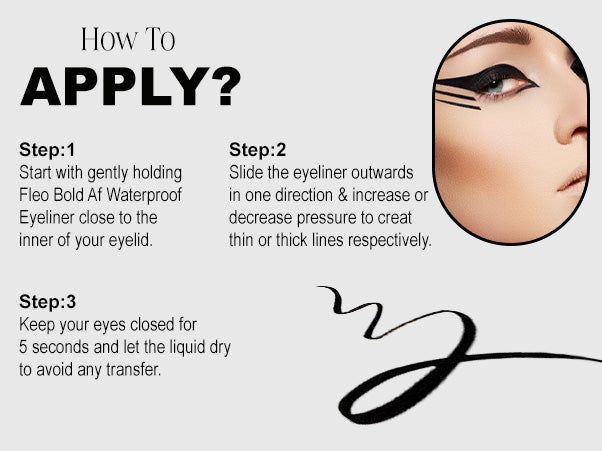 How To
APPLY?

Step:1
Start with gently holding Fleo Bold Af Waterproof Eyeliner close to the inner of your eyelid.

Step:2
Slide the eyeliner outwards in one direction & increase or decrease pressure to creat thin or thick lines respectively.

Step:3
Keep your eyes closed for 5 seconds and let the liquid dry to avoid any transfer.